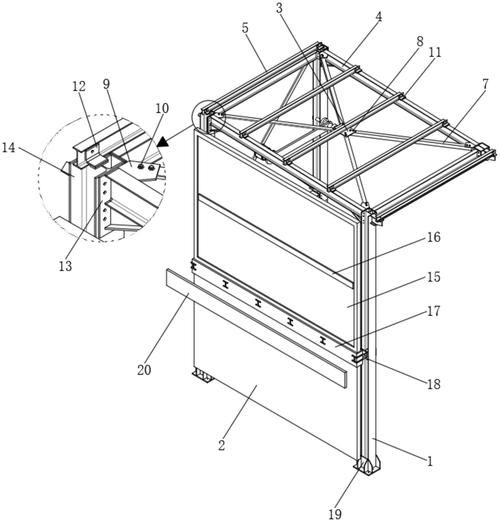 3
4
5
8
11
7
12
9
10
14
13
16
15
17
20
18
2
1
19