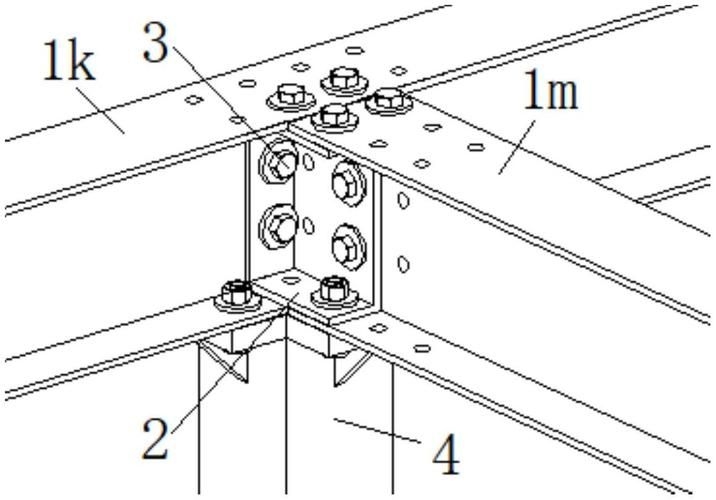 1k
3
1m
2
4