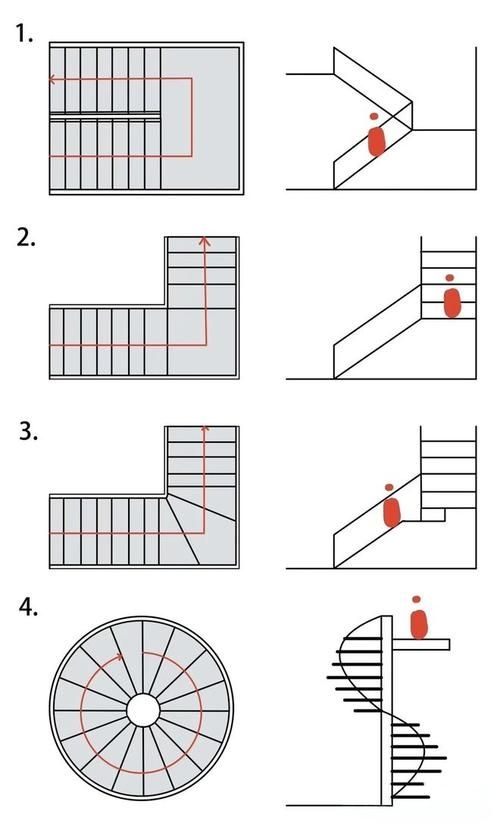 1.

2.

3.

4.