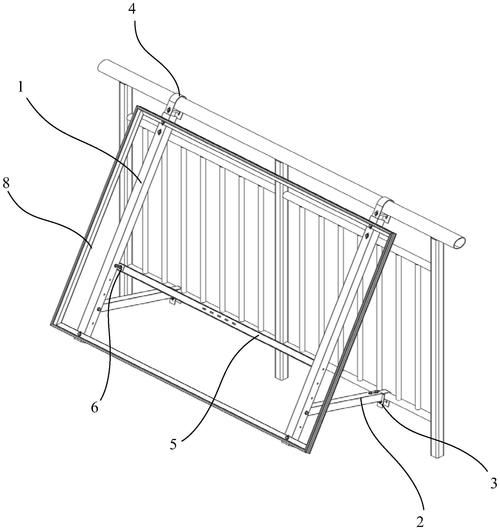 4
1
8
6
5
3
2